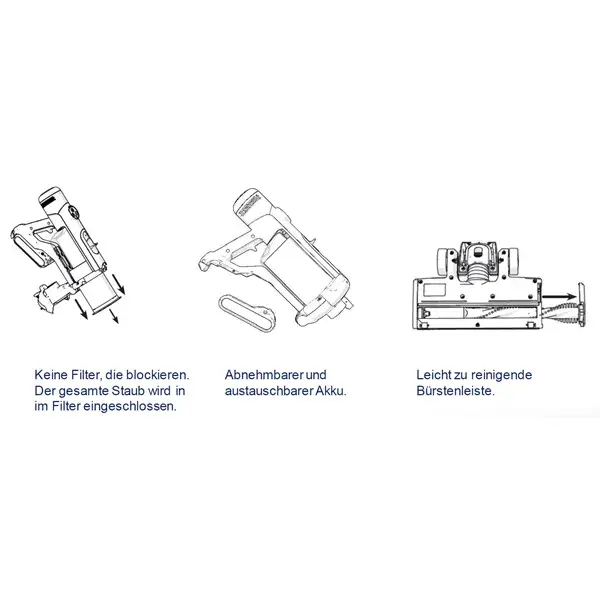 Keine Filter, die blockieren. Der gesamte Staub wird in im Filter eingeschlossen.

Abnehmbarer und austauschbarer Akku.

Leicht zu reinigende Bürstenleiste.