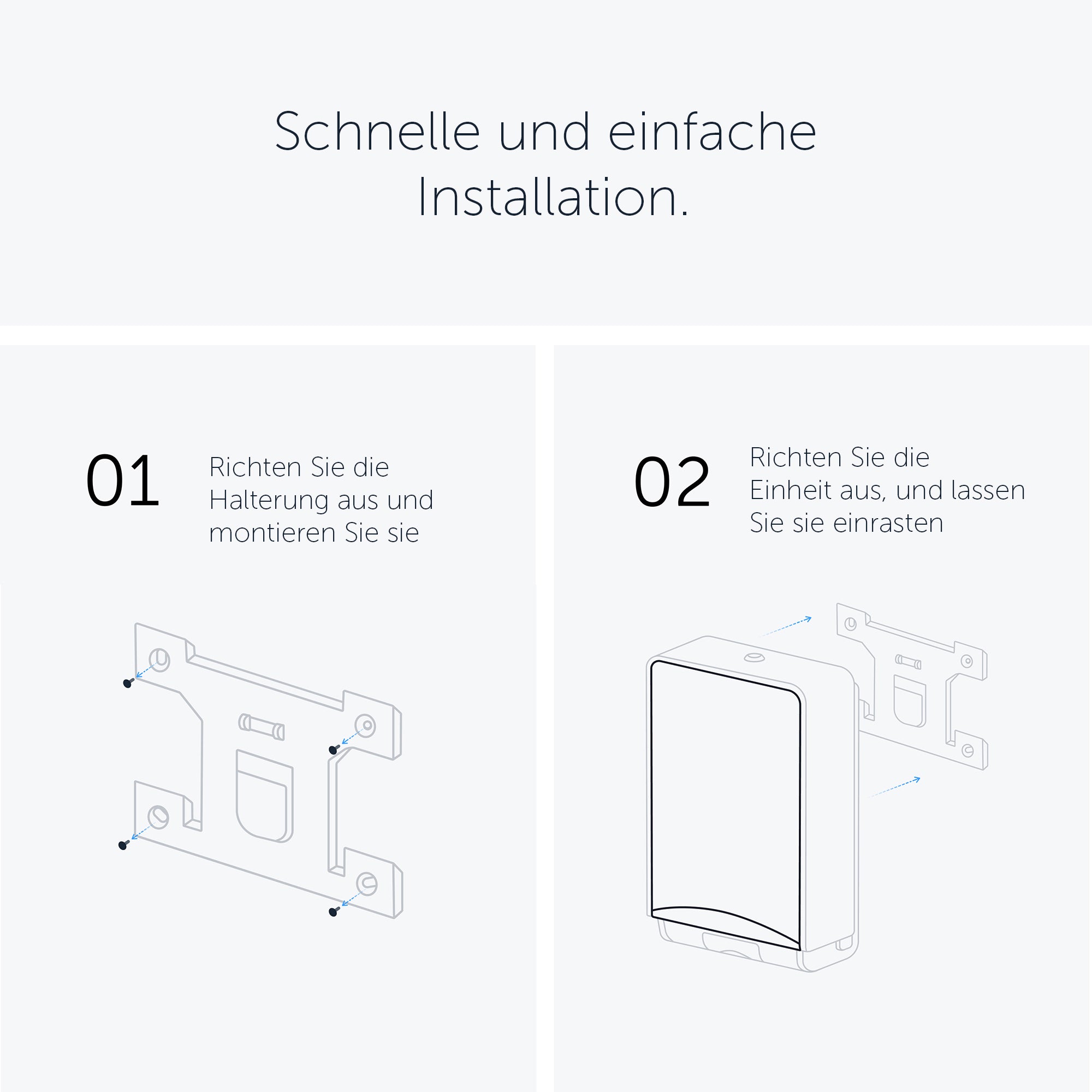 Schnelle und einfache Installation.

01

Richten Sie die Halterung aus und montieren Sie sie

02

Richten Sie die Einheit aus, und lassen Sie sie einrasten